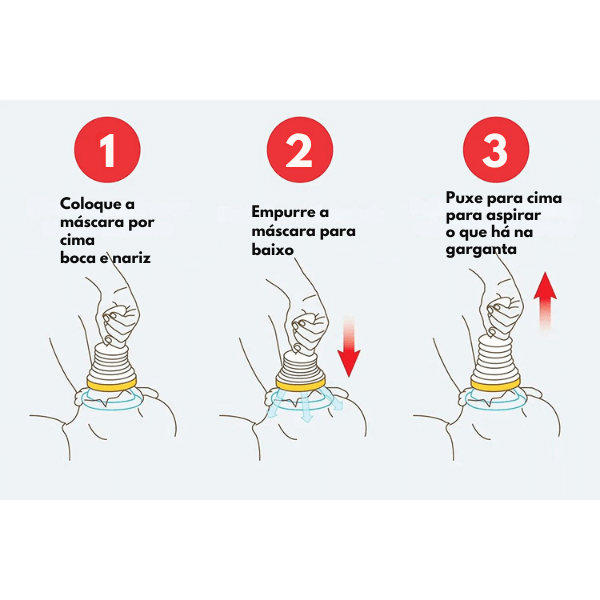 1

Coloque a máscara por cima boca e nariz

2

Empurre a máscara para baixo

3

Puxe para cima para aspirar o que há na garganta